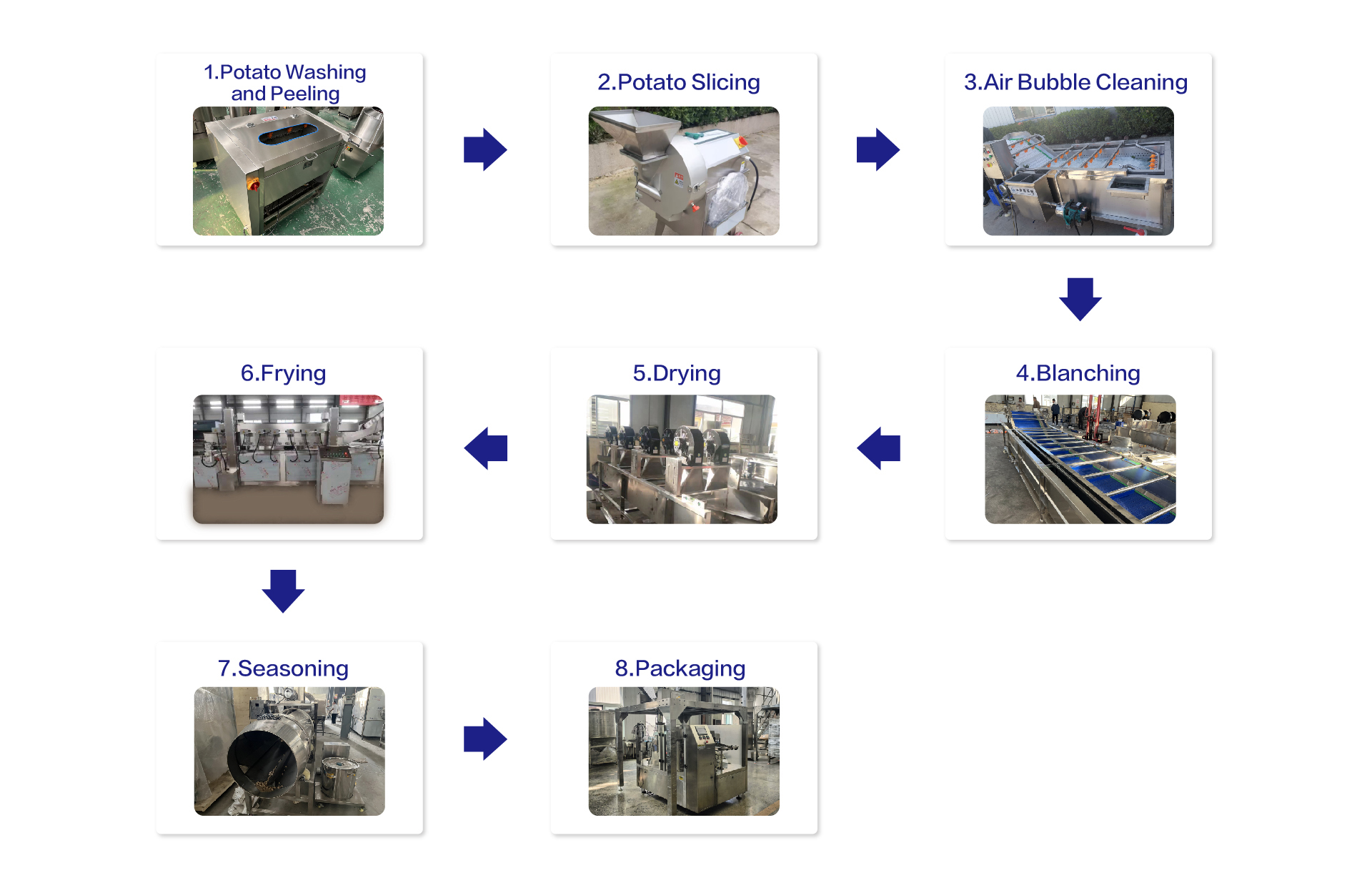 1.Potato Washing and Peeling

2.Potato Slicing

3.Air Bubble Cleaning

4.Blanching

5.Drying

6.Frying

7.Seasoning

8.Packaging